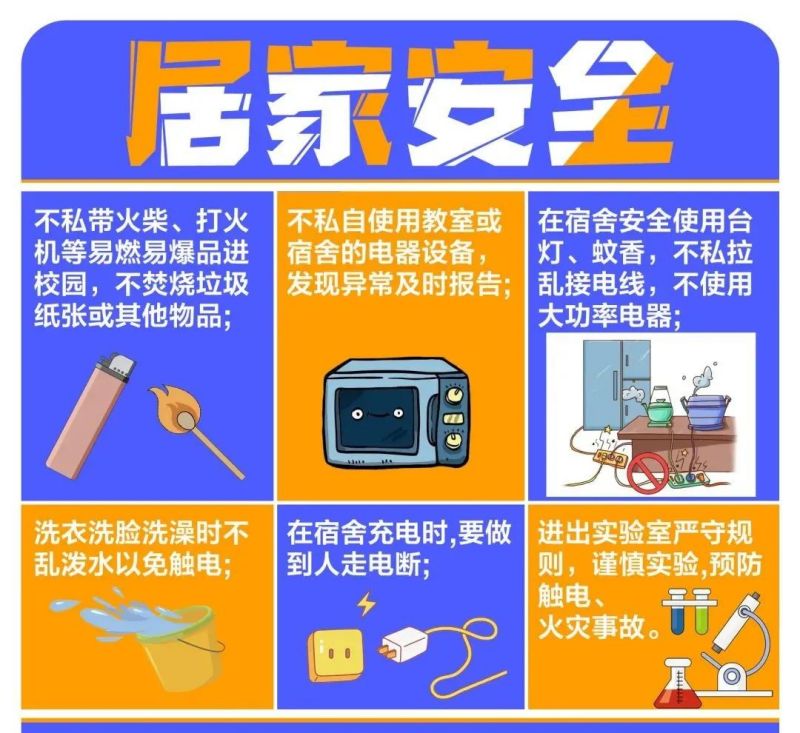 居家安全

不私带火柴、打火机等易燃易爆品进校园，不焚烧垃圾纸张或其他物品;

不私自使用教室或宿舍的电器设备，发现异常及时报告;

在宿舍安全使用台灯、蚊香，不私拉乱接电线，不使用大功率电器;

洗衣洗脸洗澡时不乱泼水以免触电;

在宿舍充电时,要做到人走电断;

进出实验室严守规则，谨慎实验,预防触电、火灾事故。